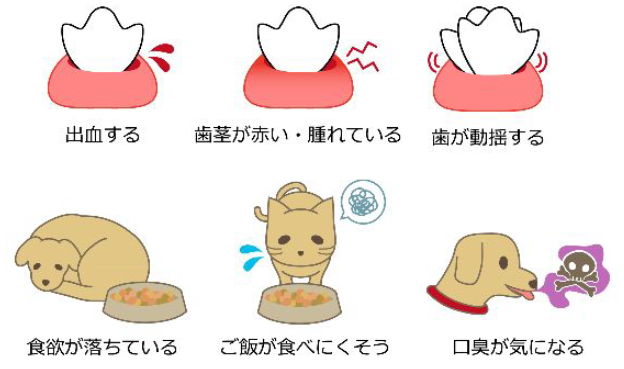 出血する

歯茎が赤い・腫れている

歯が動揺する

食欲が落ちている

ご飯が食べにくそう

口臭が気になる